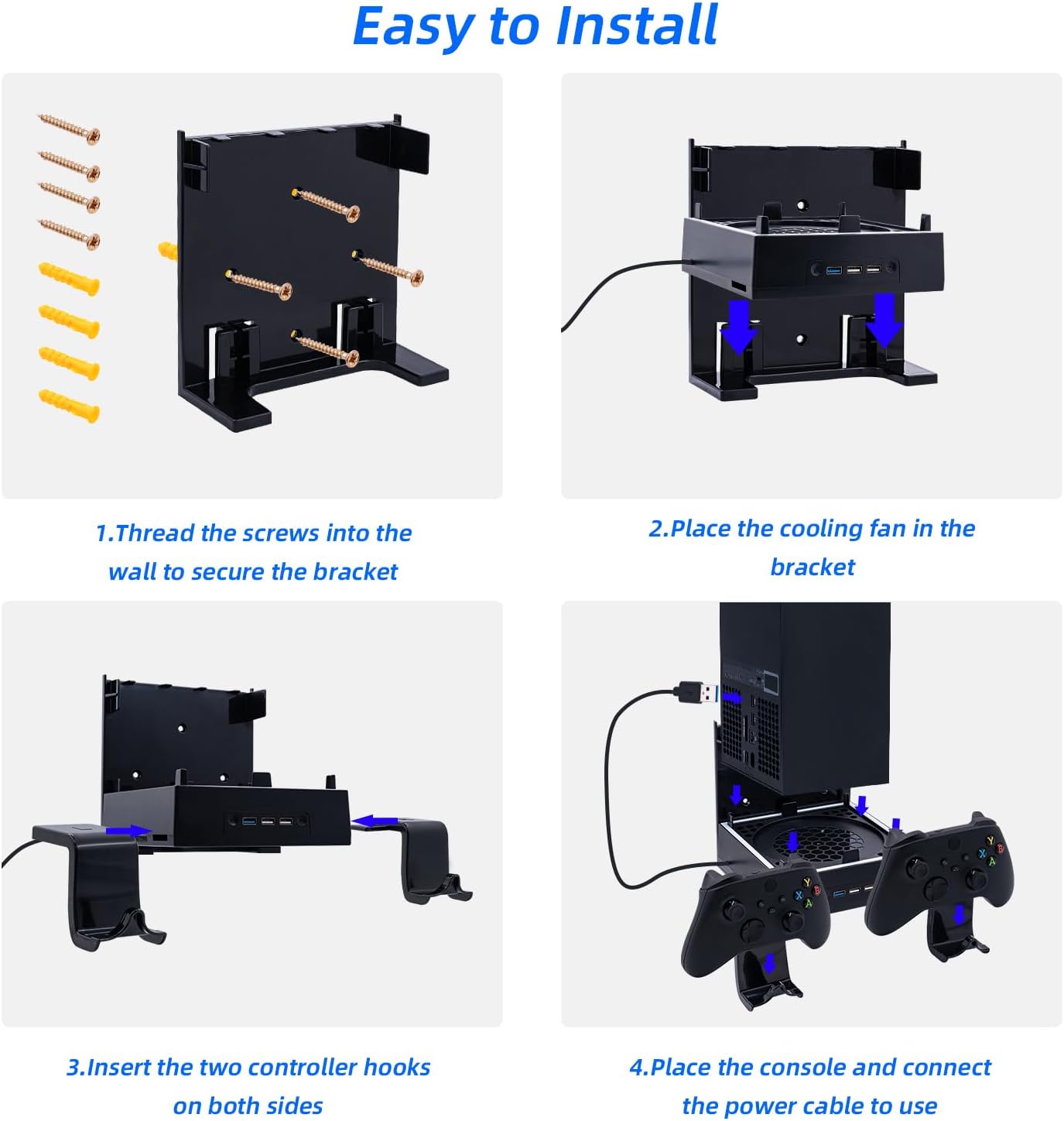 Easy to Install

1.Thread the screws into the wall to secure the bracket

2.Place the cooling fan in the bracket

3.Insert the two controller hooks on both sides

4.Place the console and connect the power cable to use