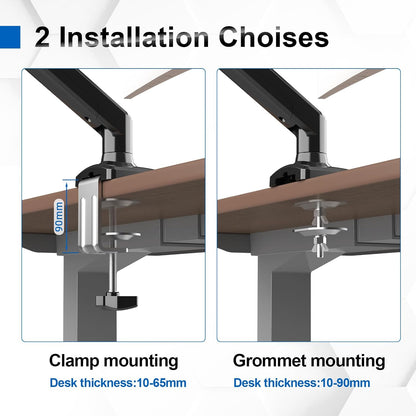 2 Installation Choises

90mm

Clamp mounting
Desk thickness:10-65mm

Grommet mounting
Desk thickness:10-90mm