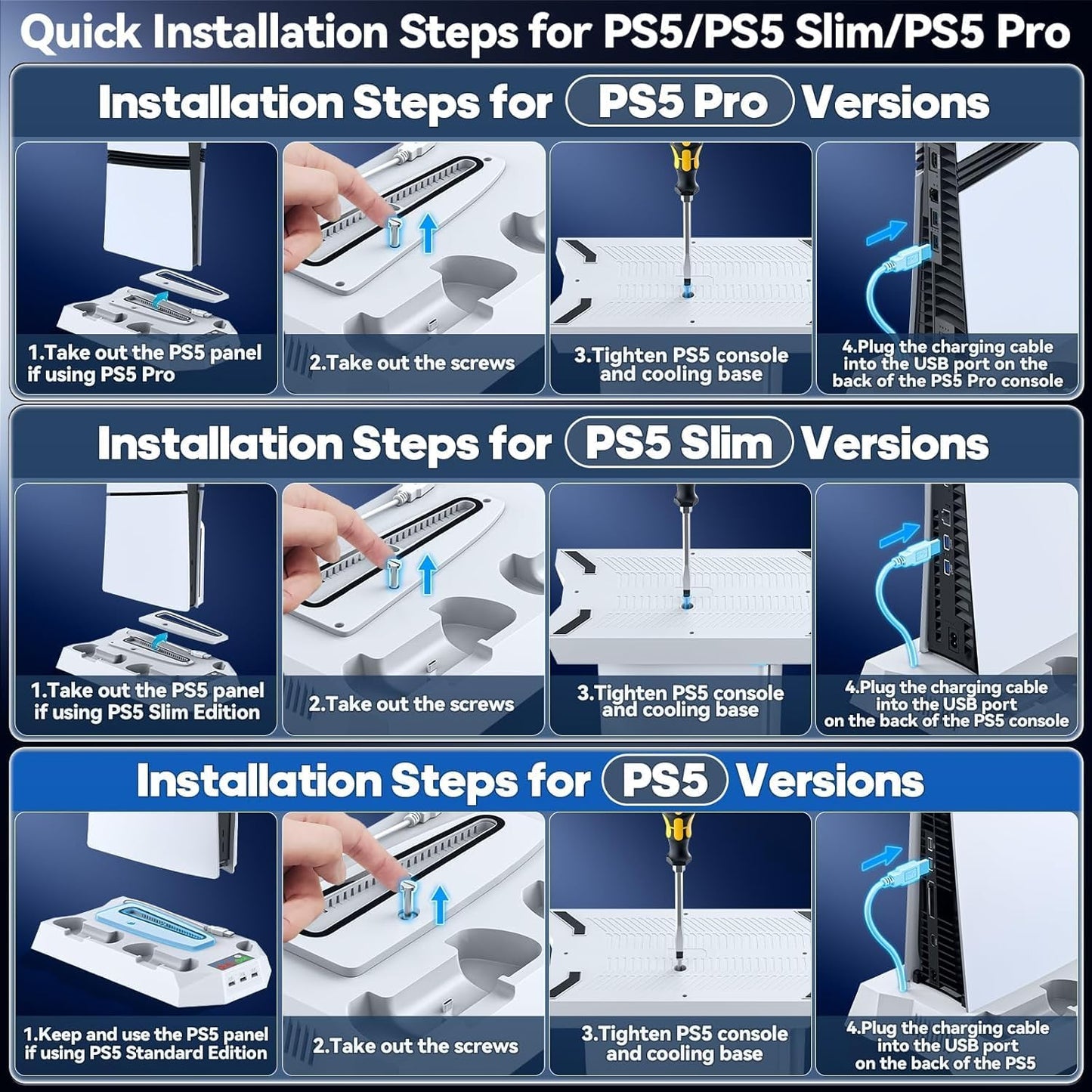 Quick Installation Steps for PS5/PS5 Slim/PS5 Pro

Installation Steps for PS5 Pro Versions

1.Take out the PS5 panel if using PS5 Pro

2.Take out the screws

3.Tighten PS5 console and cooling base

4.Plug the charging cable into the USB port on the back of the PS5 Pro console

Installation Steps for PS5 Slim Versions

1.Take out the PS5 panel if using PS5 Slim Edition

2.Take out the screws

3.Tighten PS5 console and cooling base

4.Plug the charging cable into the USB port on the back of the PS5 console

Installation Steps for PS5 Versions

1.Keep and use the PS5 panel if using PS5 Standard Edition

2.Take out the screws

3.Tighten PS5 console and cooling base

4.Plug the charging cable into the USB port on the back of the PS5