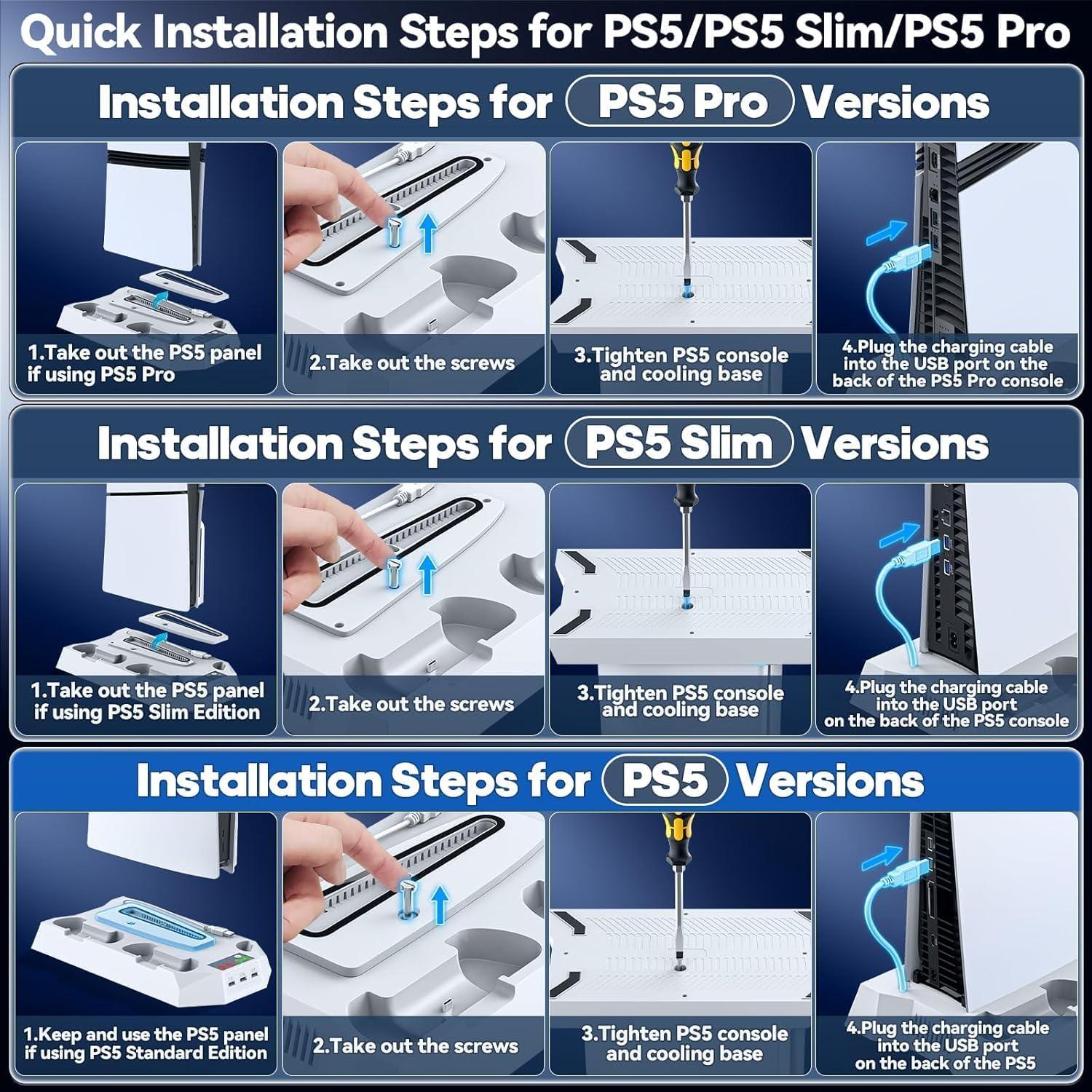 Quick Installation Steps for PS5/PS5 Slim/PS5 Pro

Installation Steps for PS5 Pro Versions

1.Take out the PS5 panel if using PS5 Pro

2.Take out the screws

3.Tighten PS5 console and cooling base

4.Plug the charging cable into the USB port on the back of the PS5 Pro console

Installation Steps for PS5 Slim Versions

1.Take out the PS5 panel if using PS5 Slim Edition

2.Take out the screws

3.Tighten PS5 console and cooling base

4.Plug the charging cable into the USB port on the back of the PS5 console

Installation Steps for PS5 Versions

1.Keep and use the PS5 panel if using PS5 Standard Edition

2.Take out the screws

3.Tighten PS5 console and cooling base

4.Plug the charging cable into the USB port on the back of the PS5