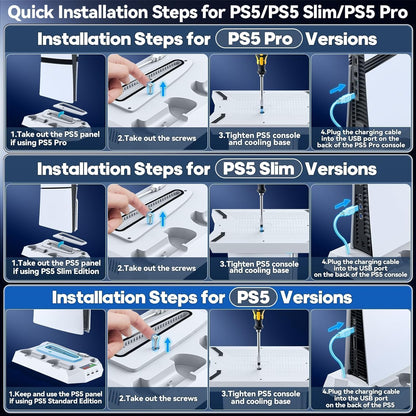 Quick Installation Steps for PS5/PS5 Slim/PS5 Pro

Installation Steps for PS5 Pro Versions

1.Take out the PS5 panel if using PS5 Pro

2.Take out the screws

3.Tighten PS5 console and cooling base

4.Plug the charging cable into the USB port on the back of the PS5 Pro console

Installation Steps for PS5 Slim Versions

1.Take out the PS5 panel if using PS5 Slim Edition

2.Take out the screws

3.Tighten PS5 console and cooling base

4.Plug the charging cable into the USB port on the back of the PS5 console

Installation Steps for PS5 Versions

1.Keep and use the PS5 panel if using PS5 Standard Edition

2.Take out the screws

3.Tighten PS5 console and cooling base

4.Plug the charging cable into the USB port on the back of the PS5